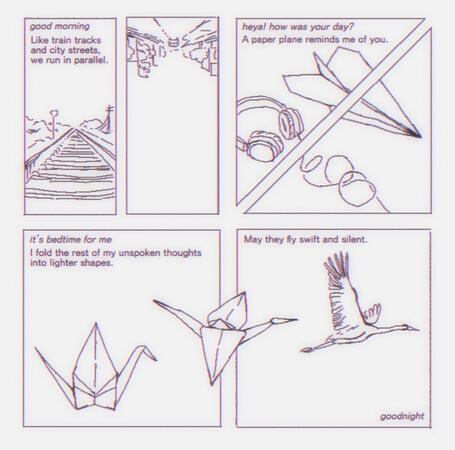 good morning

Like train tracks and city streets, we run in parallel.

heya! how was your day?

A paper plane reminds me of you.

it's bedtime for me

I fold the rest of my unspoken thoughts into lighter shapes.

May they fly swift and silent.

goodnight