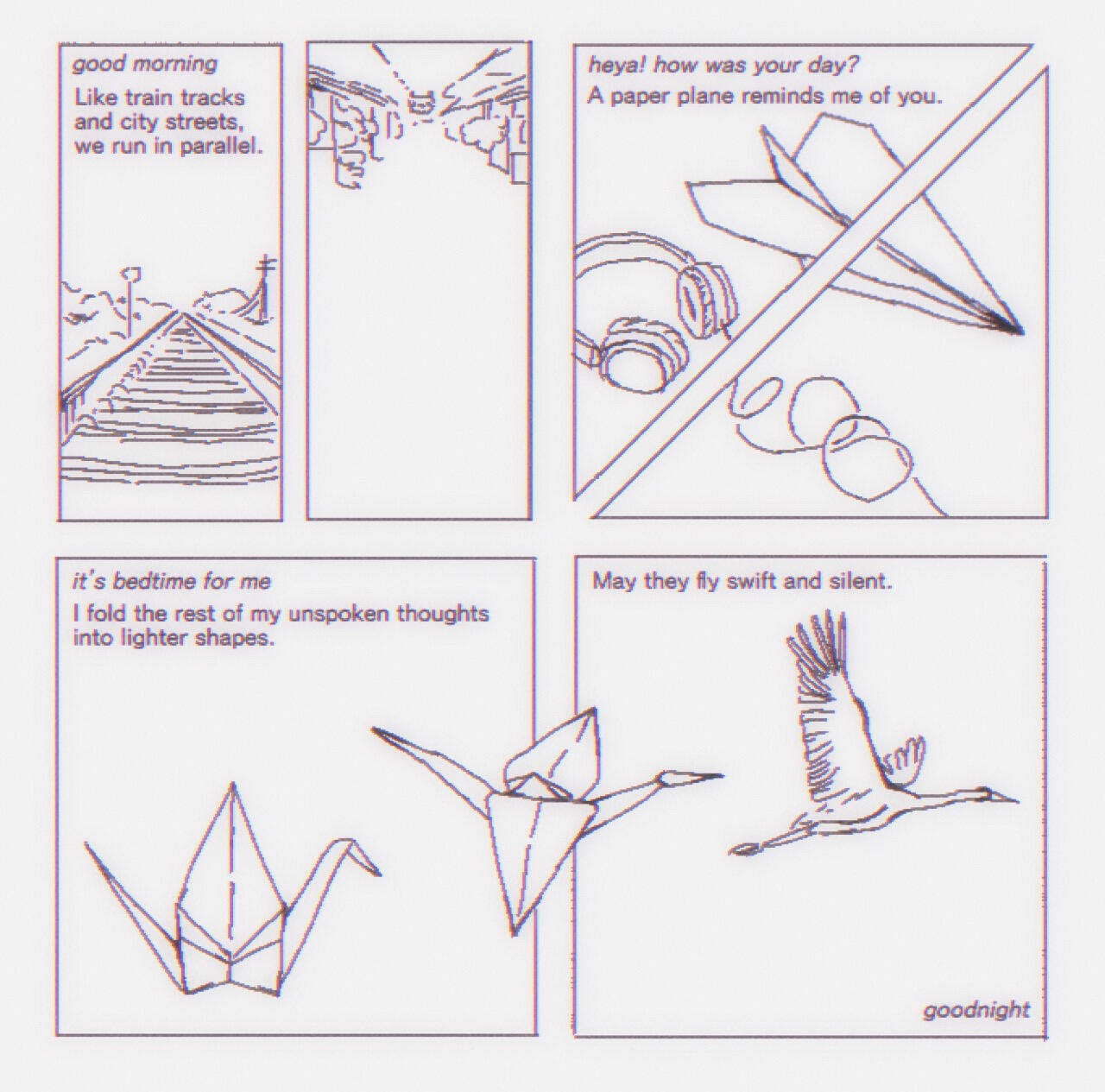 good morning

Like train tracks and city streets, we run in parallel.

heya! how was your day?

A paper plane reminds me of you.

it's bedtime for me

I fold the rest of my unspoken thoughts into lighter shapes.

May they fly swift and silent.

goodnight