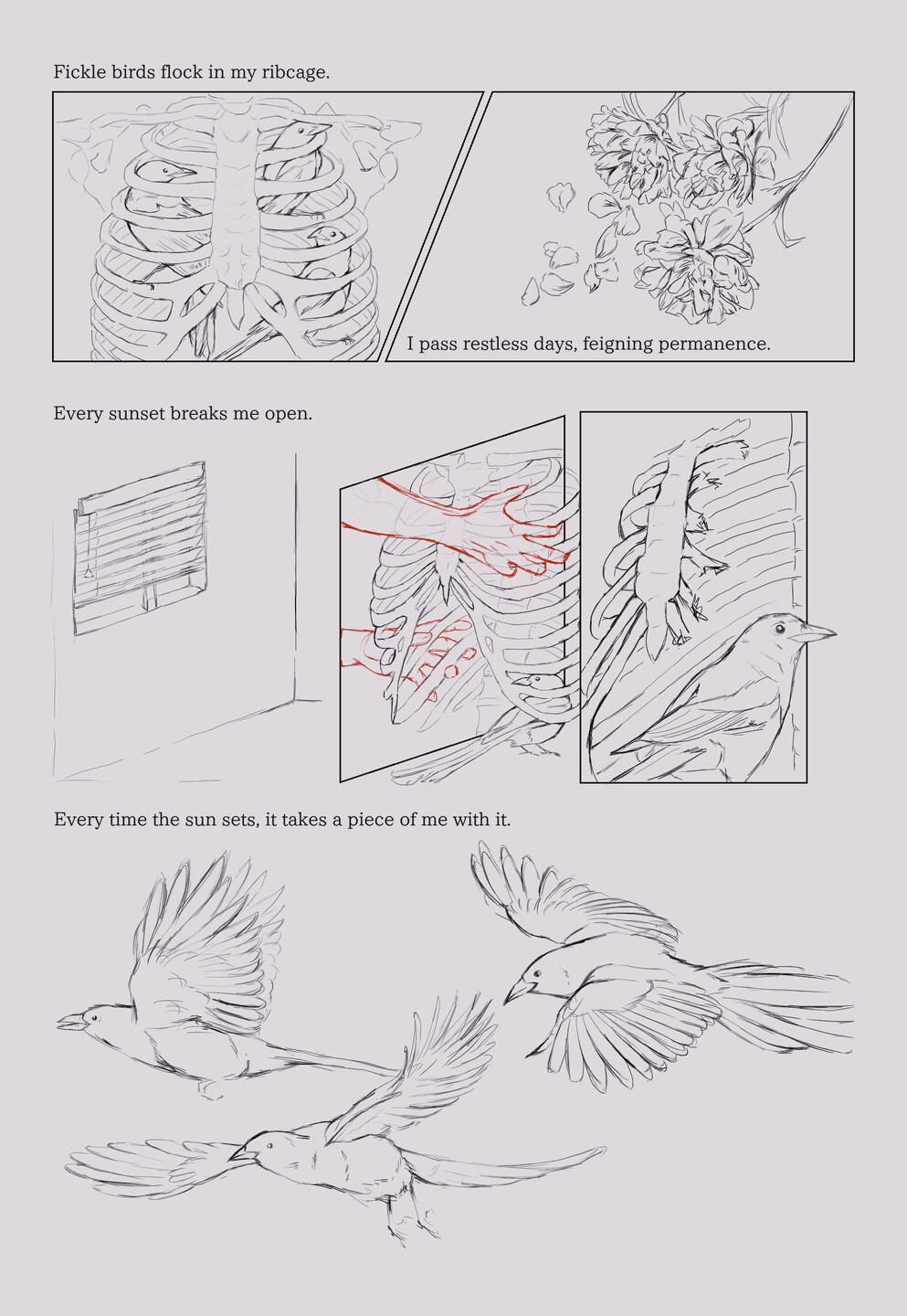 Fickle birds flock in my ribcage.

I pass restless days, feigning permanence.

Every sunset breaks me open.

Every time the sun sets, it takes a piece of me with it.