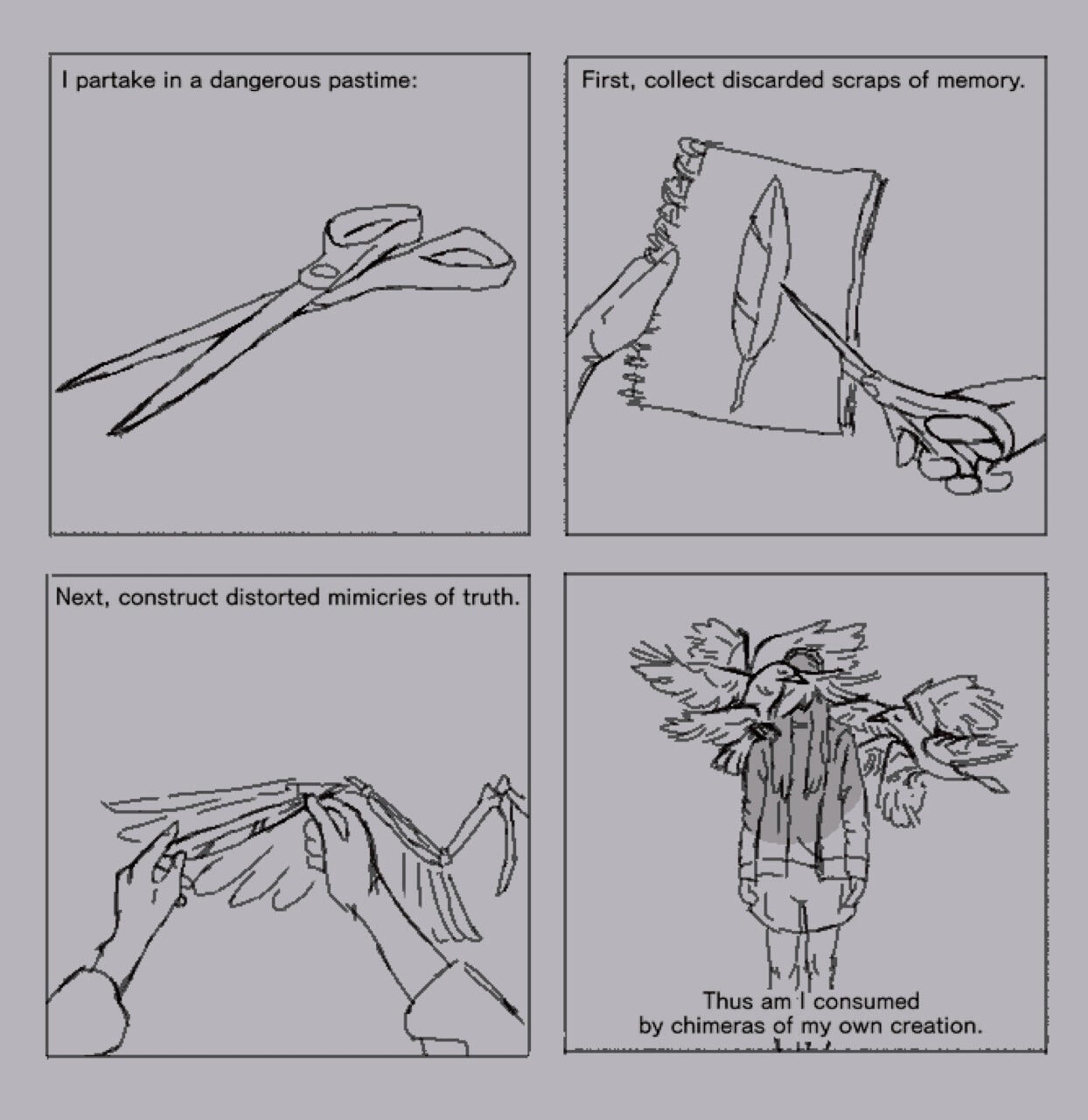 I partake in a dangerous pastime:

First, collect discarded scraps of memory.

Next, construct distorted mimicries of truth.

Thus am I consumed by chimeras of my own creation.